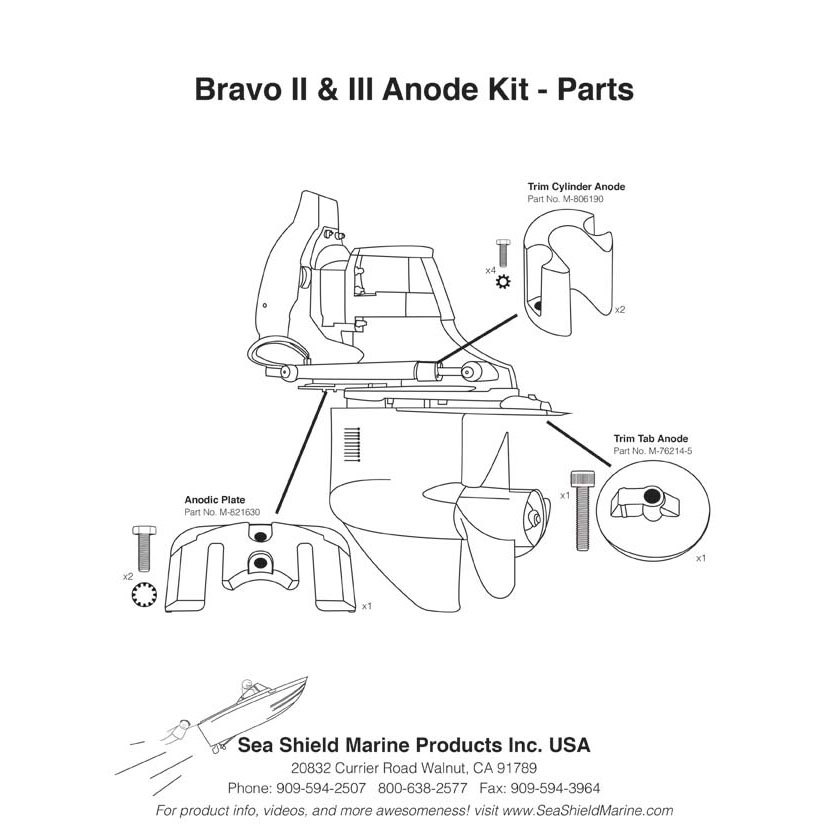 Bravo II & III Anode Kit - Parts

Trim Cylinder Anode
Part No. M-806190

x4

x2

Trim Tab Anode
Part No. M-76214-5

x1

x1

Anodic Plate
Part No. M-821630

x2

x1

Sea Shield Marine Products Inc. USA
20832 Currier Road Walnut, CA 91789
Phone: 909-594-2507 800-638-2577 Fax: 909-594-3964
For product info, videos, and more awesomeness! visit www.SeaShieldMarine.com